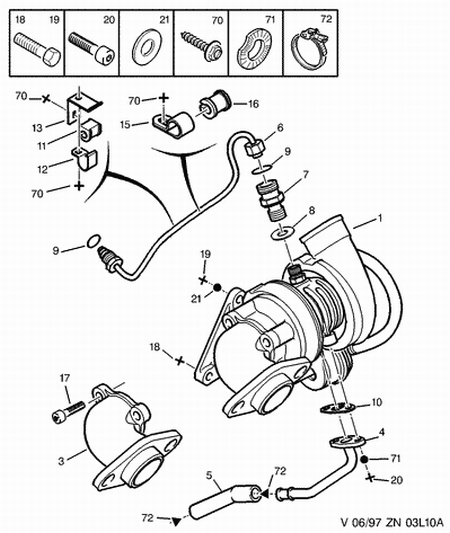 18 19
20
21
70
71
72

70
13
11
12
70
70
15
16
6
9
7
8
1
9
19
21
18
17
3
10
4
71
20
5
72
72

V 06/97 ZN 03L10A