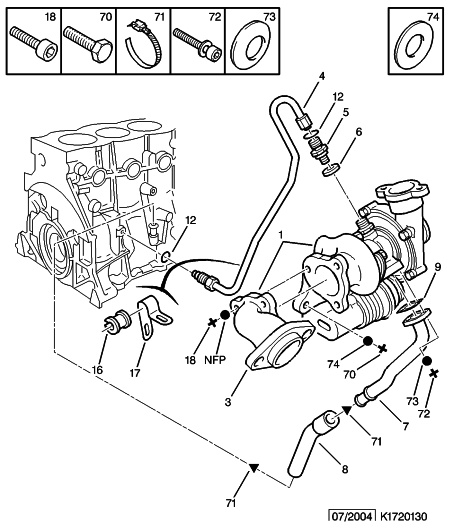 18 70 71 72 73

74

4
12
5
6

12

1

9

16 17 18 NFP

3

74 70

73 72

7

71

8

71

07/2004 K1720130